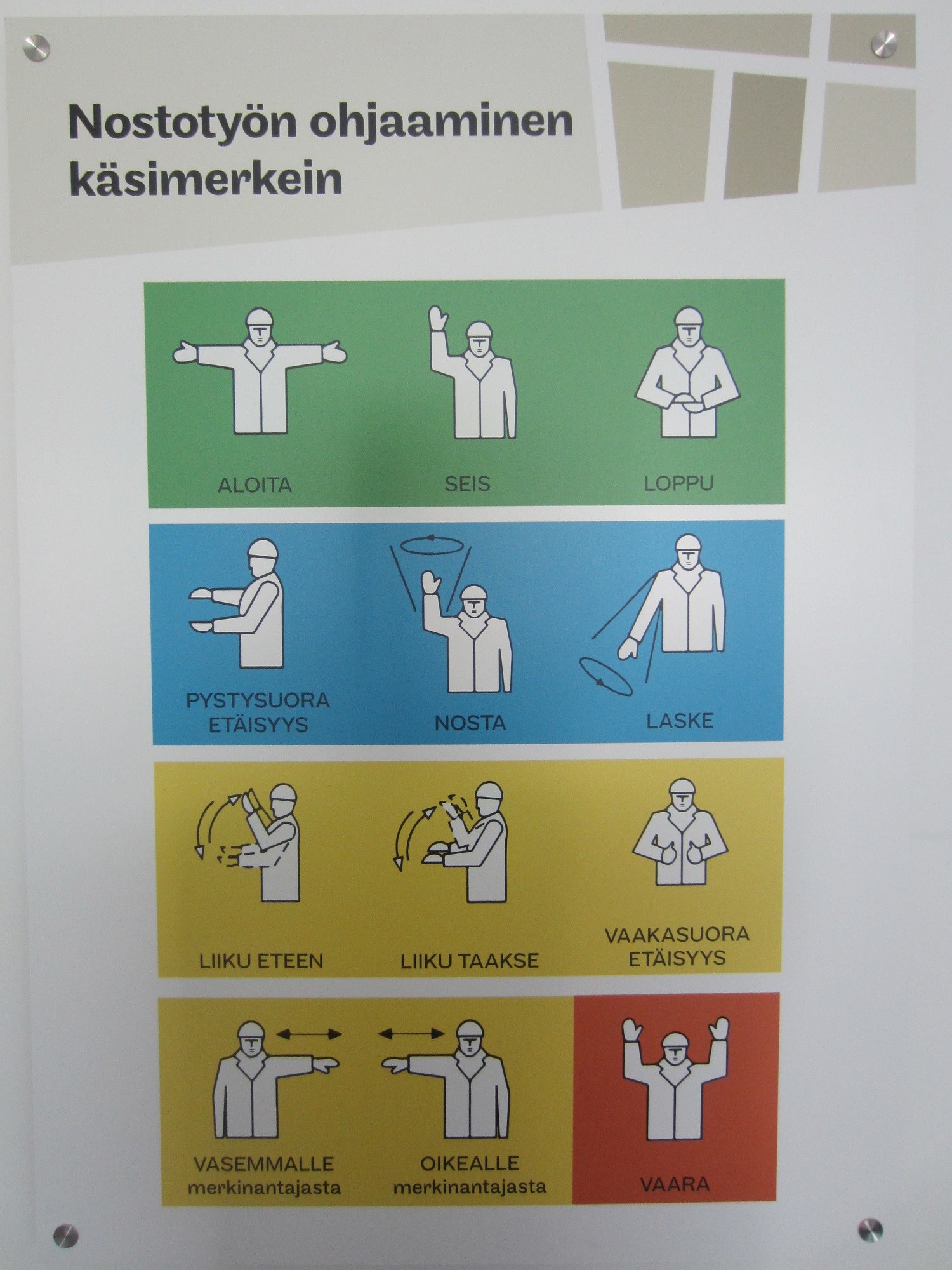 Nostotyön ohjaaminen käsimerkein

ALOITA

SEIS

LOPPU

PYSTYSUORA ETÄISYYS

NOSTA

LASKE

LIIKU ETEEN

LIIKU TAAKSE

VAAKASUORA ETÄISYYS

VASEMMALLE merkinantajasta

OIKEALLE merkinantajasta

VAARA